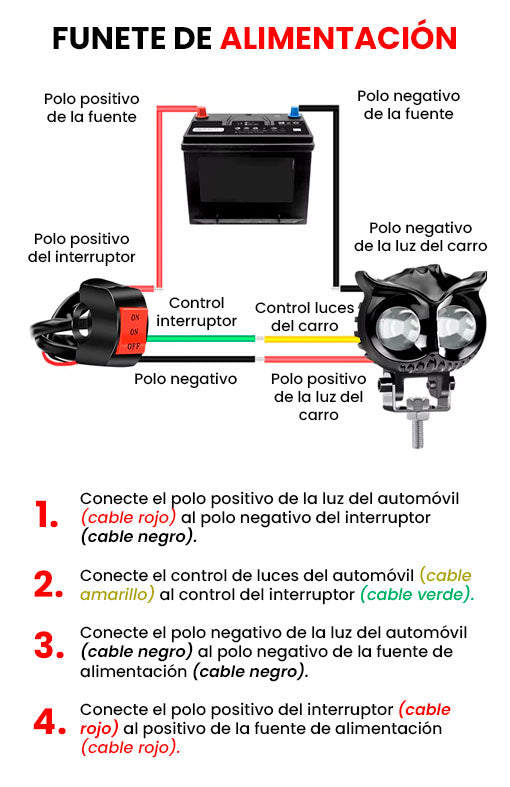 FUNETE DE ALIMENTACIÓN

Polo positivo de la fuente

Polo negativo de la fuente

Polo positivo del interruptor

Polo negativo de la luz del carro

ON
ON
OFF

Control interruptor

Control luces del carro

Polo negativo

Polo positivo de la luz del carro

1. Conecte el polo positivo de la luz del automóvil (cable rojo) al polo negativo del interruptor (cable negro).

2. Conecte el control de luces del automóvil (cable amarillo) al control del interruptor (cable verde).

3. Conecte el polo negativo de la luz del automóvil (cable negro) al polo negativo de la fuente de alimentación (cable negro).

4. Conecte el polo positivo del interruptor (cable rojo) al positivo de la fuente de alimentación (cable rojo).