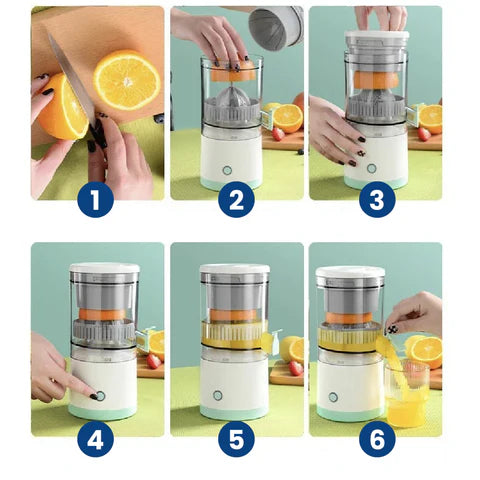 1

2

3

4

5

6