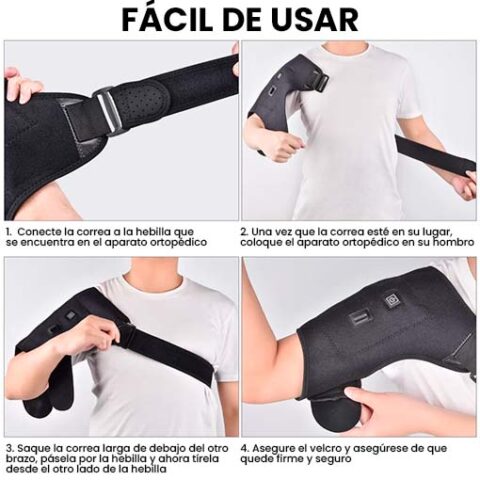 FÁCIL DE USAR

1. Conecte la correa a la hebilla que se encuentra en el aparato ortopédico

2. Una vez que la correa esté en su lugar, coloque el aparato ortopédico en su hombro

3. Saque la correa larga de debajo del otro brazo, pásela por la hebilla y ahora tírela desde el otro lado de la hebilla

4. Asegure el velcro y asegúrese de que quede firme y seguro