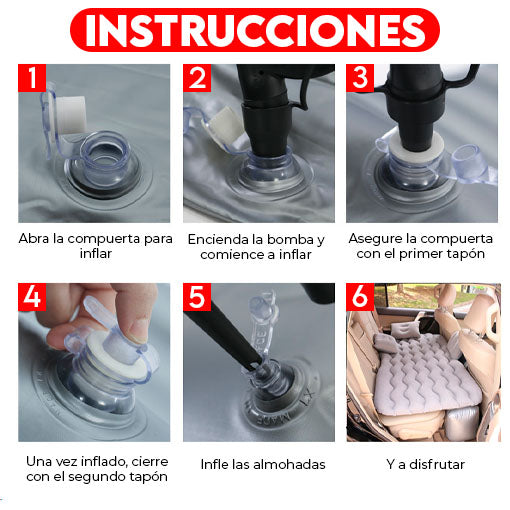 INSTRUCCIONES

1

Abra la compuerta para inflar

2

Encienda la bomba y comience a inflar

3

Asegure la compuerta con el primer tapón

4

Una vez inflado, cierre con el segundo tapón

5

Infle las almohadas

6

Y a disfrutar