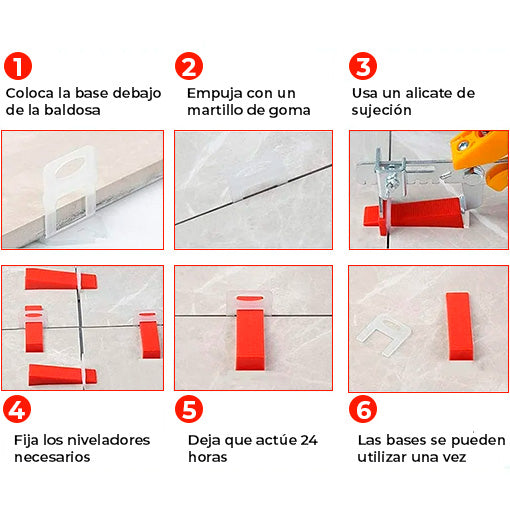 1
Coloca la base debajo de la baldosa

2
Empuja con un martillo de goma

3
Usa un alicate de sujeción

4
Fija los niveladores necesarios

5
Deja que actúe 24 horas

6
Las bases se pueden utilizar una vez