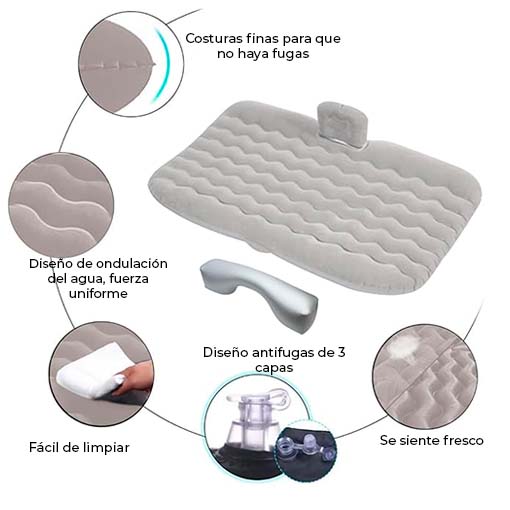 Costuras finas para que no haya fugas

Diseño de ondulación del agua, fuerza uniforme

Diseño antifugas de 3 capas

Fácil de limpiar

Se siente fresco